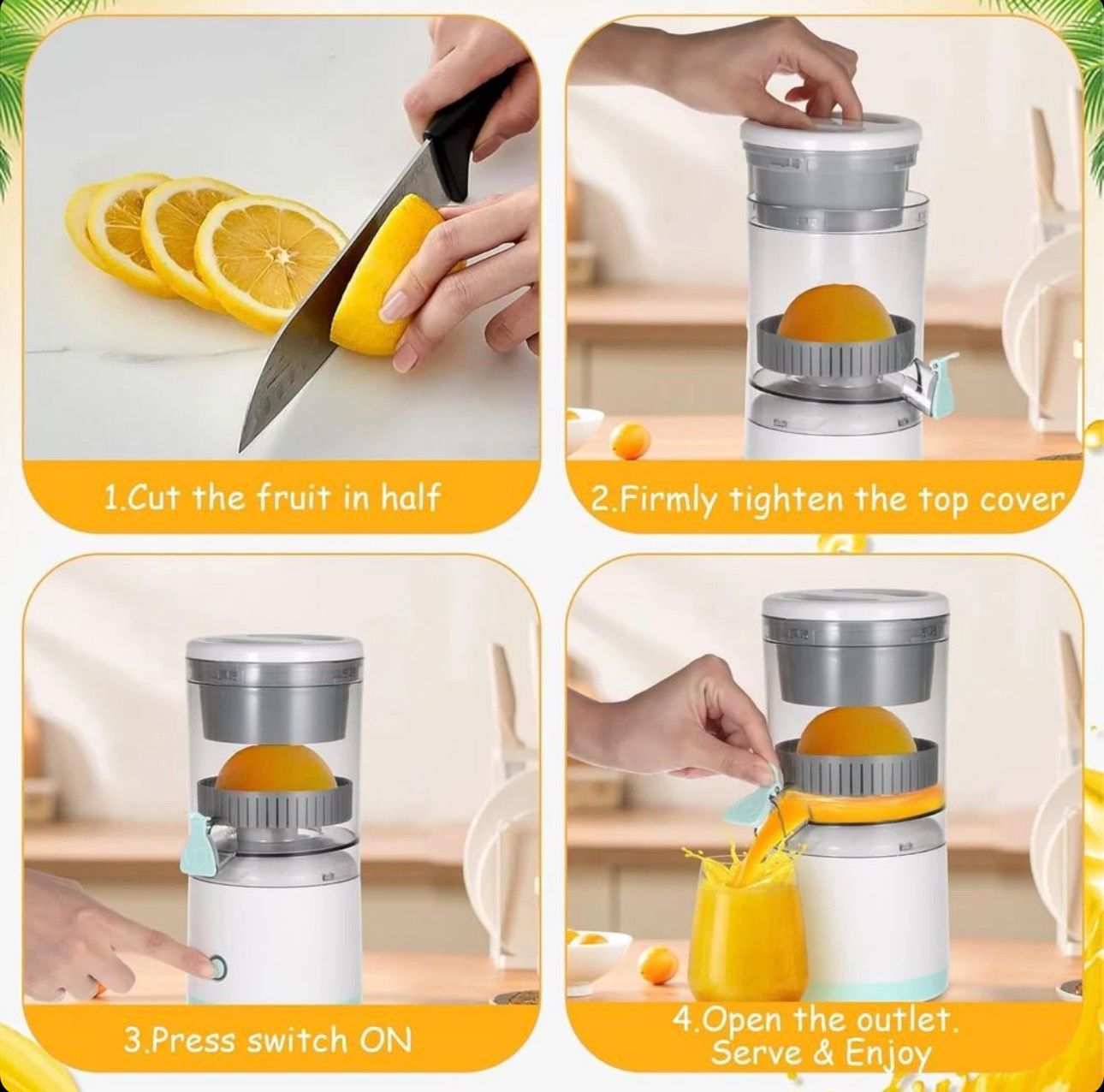 1.Cut the fruit in half

2.Firmly tighten the top cover

3.Press switch ON

4.Open the outlet. Serve & Enjoy