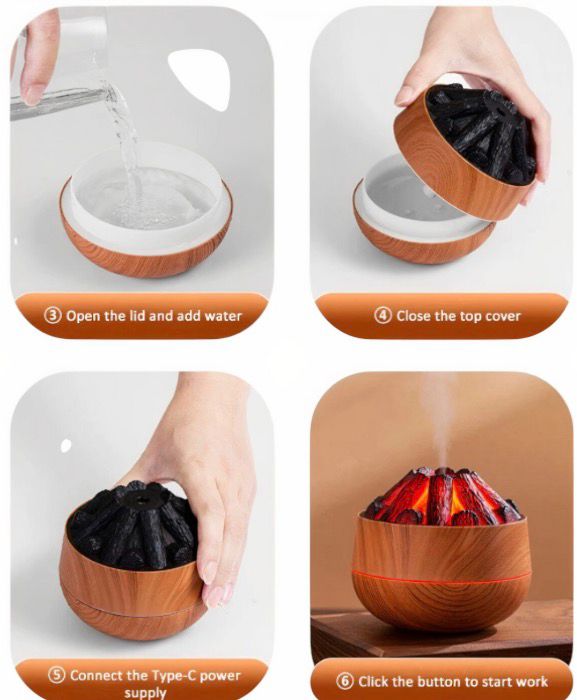 ③ Open the lid and add water

④ Close the top cover

⑤ Connect the Type-C power supply

⑥ Click the button to start work